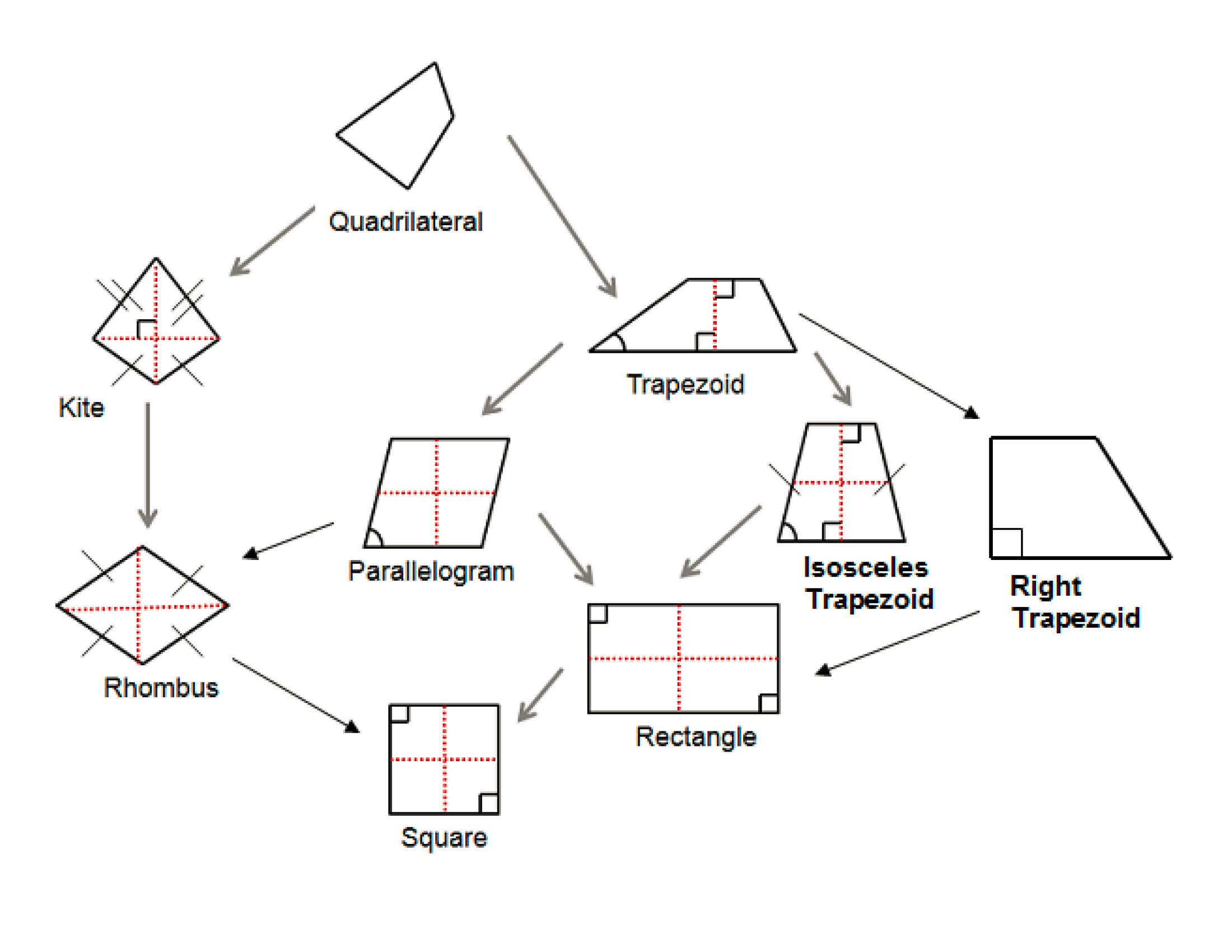 Quadrilateral

Kite

Trapezoid

Parallelogram

Isosceles Trapezoid

Right Trapezoid

Rhombus

Rectangle

Square